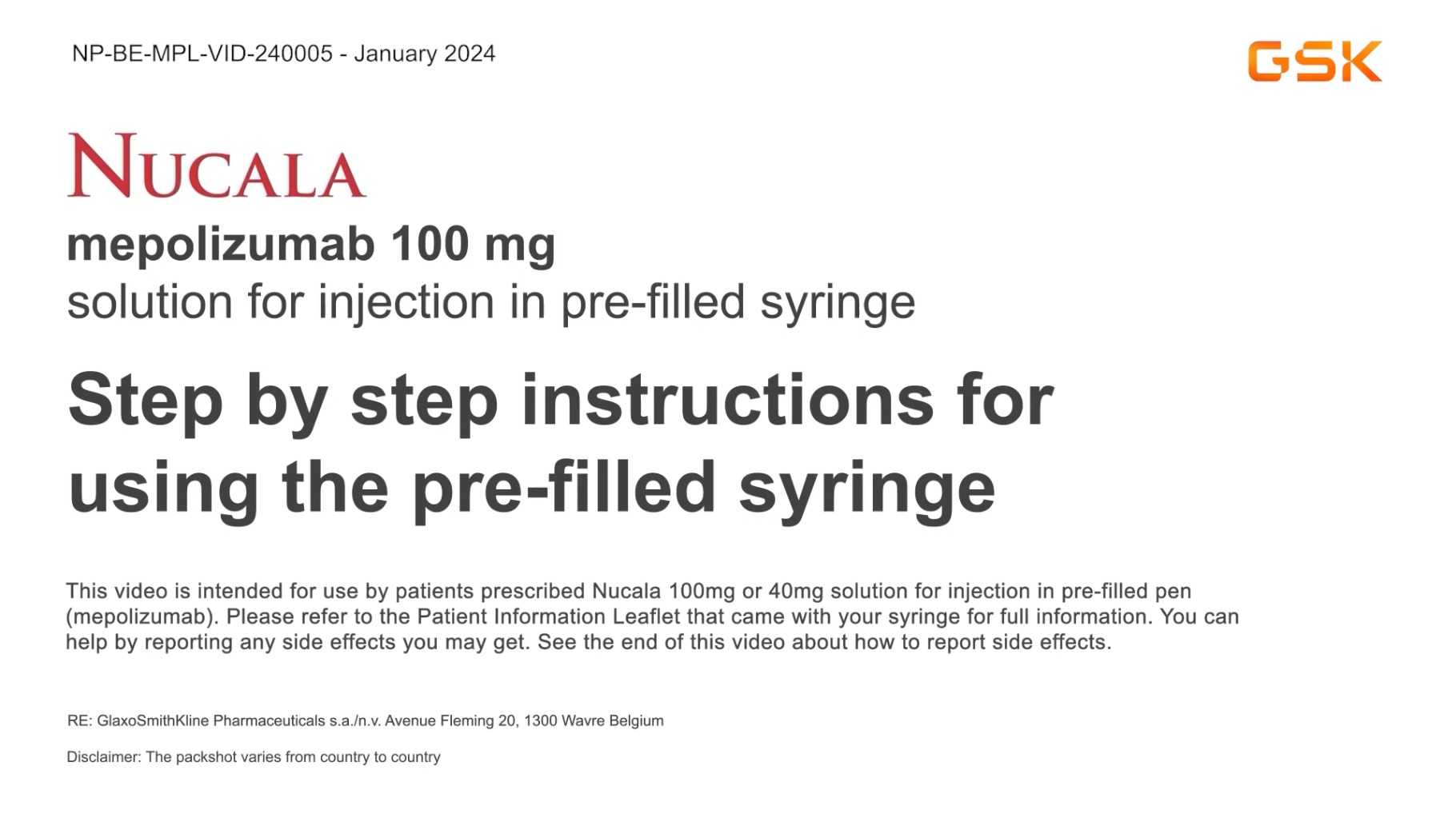 NP-BE-MPL-VID-240005 - January 2024

GSK

NUCALA

mepolizumab 100 mg
solution for injection in pre-filled syringe

Step by step instructions for using the pre-filled syringe

This video is intended for use by patients prescribed Nucala 100mg or 40mg solution for injection in pre-filled pen (mepolizumab). Please refer to the Patient Information Leaflet that came with your syringe for full information. You can help by reporting any side effects you may get. See the end of this video about how to report side effects.

RE: GlaxoSmithKline Pharmaceuticals s.a./n.v. Avenue Fleming 20, 1300 Wavre Belgium

Disclaimer: The packshot varies from country to country